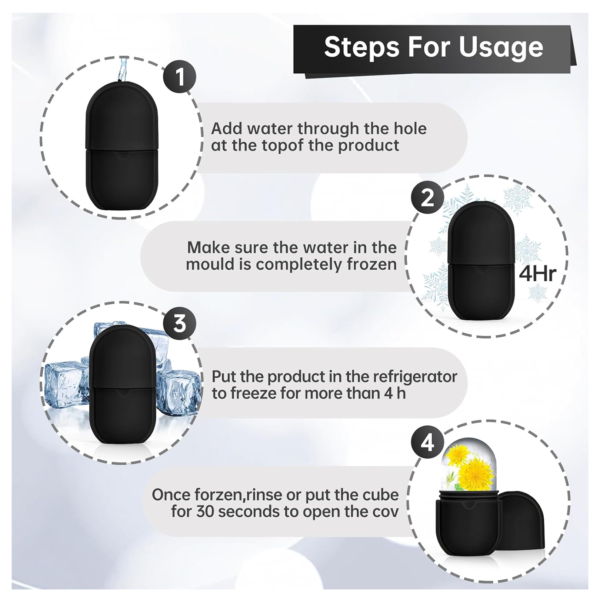 Steps For Usage

1

Add water through the hole at the topof the product

2

Make sure the water in the mould is completely frozen

4Hr

3

Put the product in the refrigerator to freeze for more than 4 h

4

Once forzen,rinse or put the cube for 30 seconds to open the cov