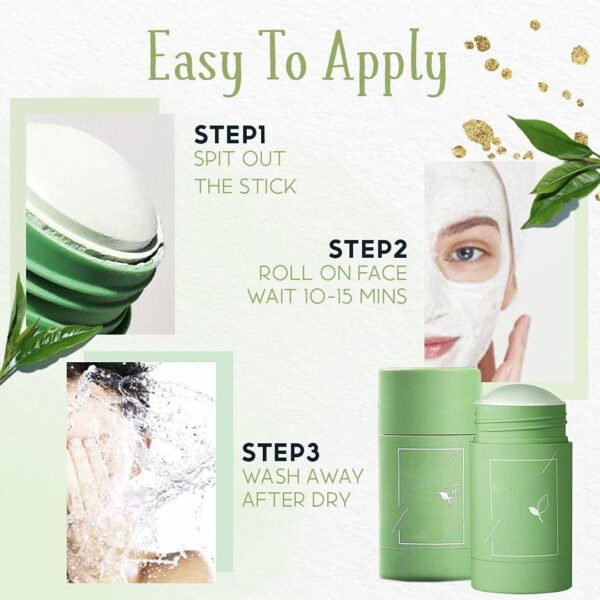 Easy To Apply

STEP1
SPIT OUT
THE STICK

STEP2
ROLL ON FACE
WAIT 10-15 MINS

STEP3
WASH AWAY
AFTER DRY