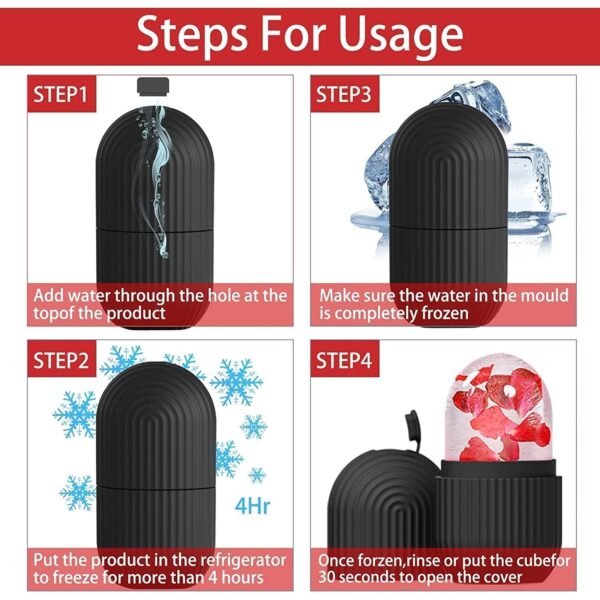 Steps For Usage

STEP1

Add water through the hole at the topof the product

STEP3

Make sure the water in the mould is completely frozen

STEP2

4Hr

Put the product in the refrigerator to freeze for more than 4 hours

STEP4

Once forzen,rinse or put the cubefor 30 seconds to open the cover