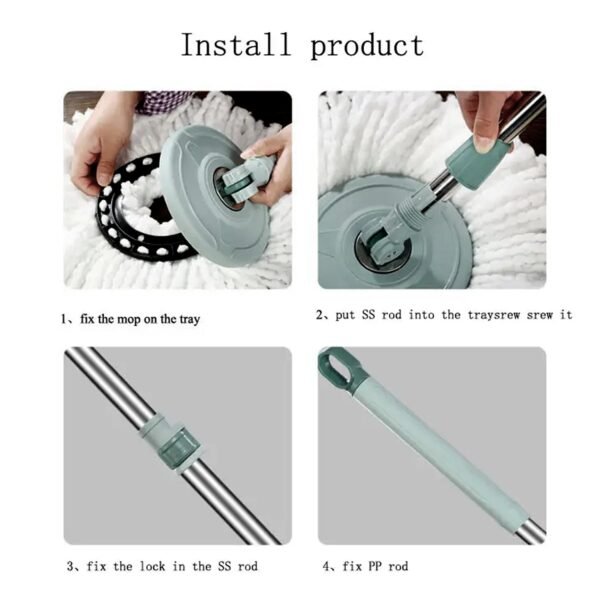 Install product

1、fix the mop on the tray

2、put SS rod into the traysrew srew it

3、fix the lock in the SS rod

4、fix PP rod