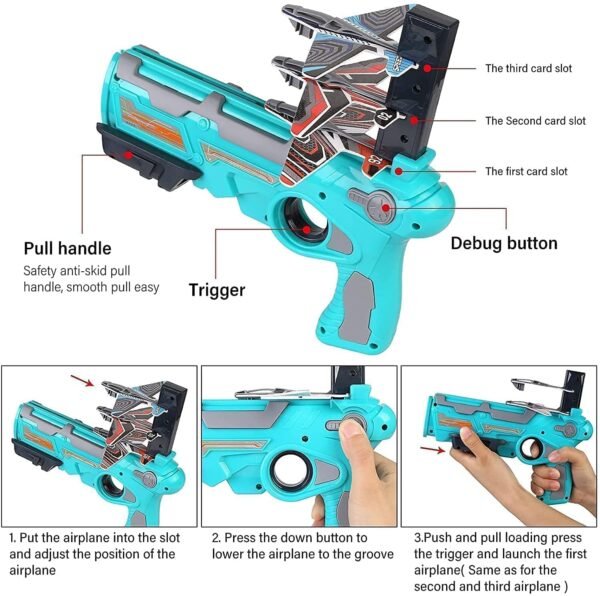 The third card slot

The Second card slot

The first card slot

Pull handle

Safety anti-skid pull handle, smooth pull easy

Trigger

Debug button

1. Put the airplane into the slot and adjust the position of the airplane

2. Press the down button to lower the airplane to the groove

3.Push and pull loading press the trigger and launch the first airplane( Same as for the second and third airplane )