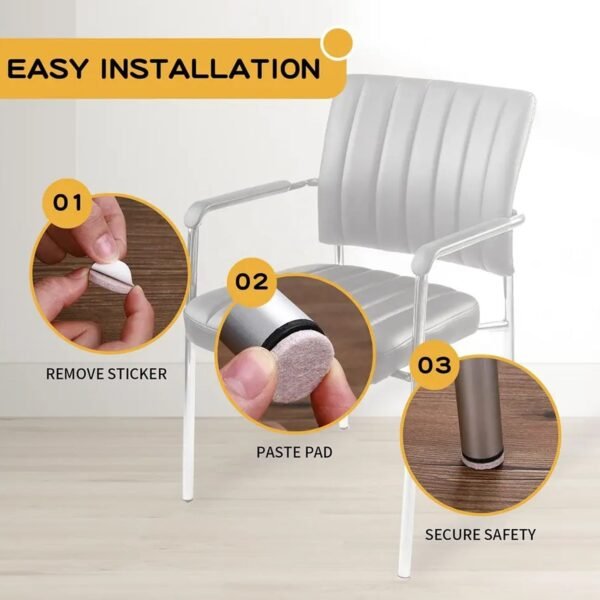 EASY INSTALLATION

01

REMOVE STICKER

02

PASTE PAD

03

SECURE SAFETY