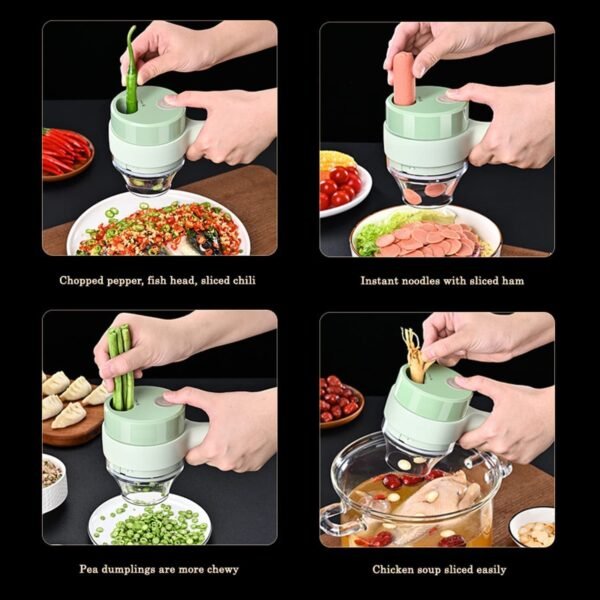 Chopped pepper, fish head, sliced chili

Instant noodles with sliced ham

Pea dumplings are more chewy

Chicken soup sliced easily